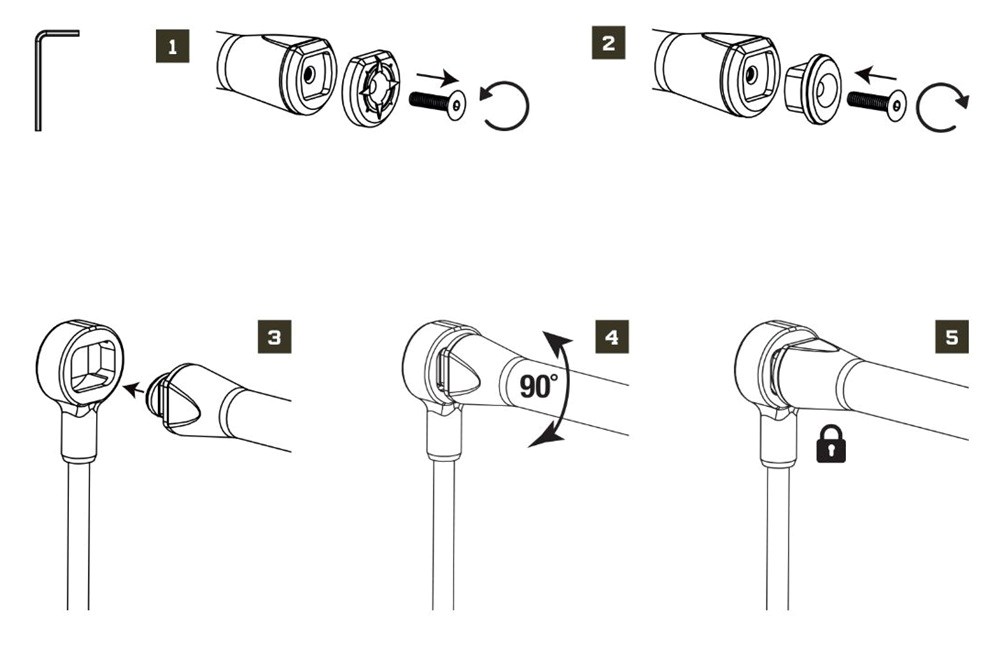 1

2

3

4

90°

5