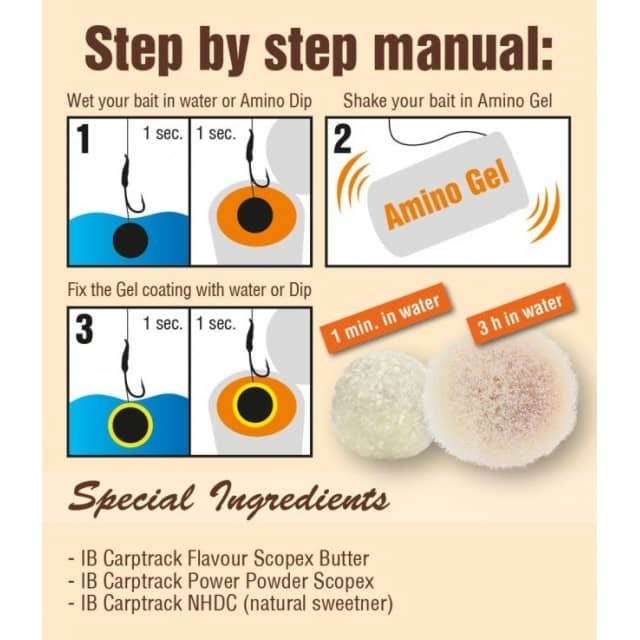 Step by step manual:

Wet your bait in water or Amino Dip

1

1 sec.

1 sec.

Shake your bait in Amino Gel

2

Amino Gel

Fix the Gel coating with water or Dip

3

1 sec.

1 sec.

1 min. in water

3 h in water

Special Ingredients

- IB Carptrack Flavour Scopex Butter
- IB Carptrack Power Powder Scopex
- IB Carptrack NHDC (natural sweetner)