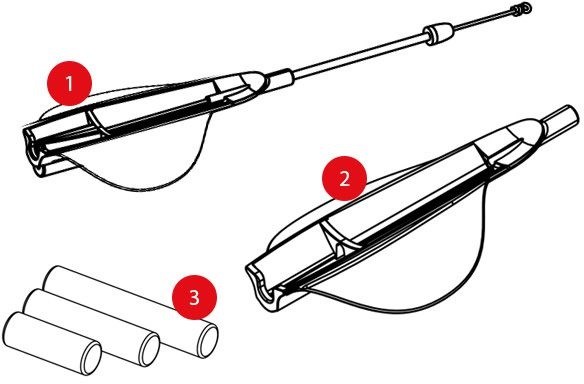 1

2

3