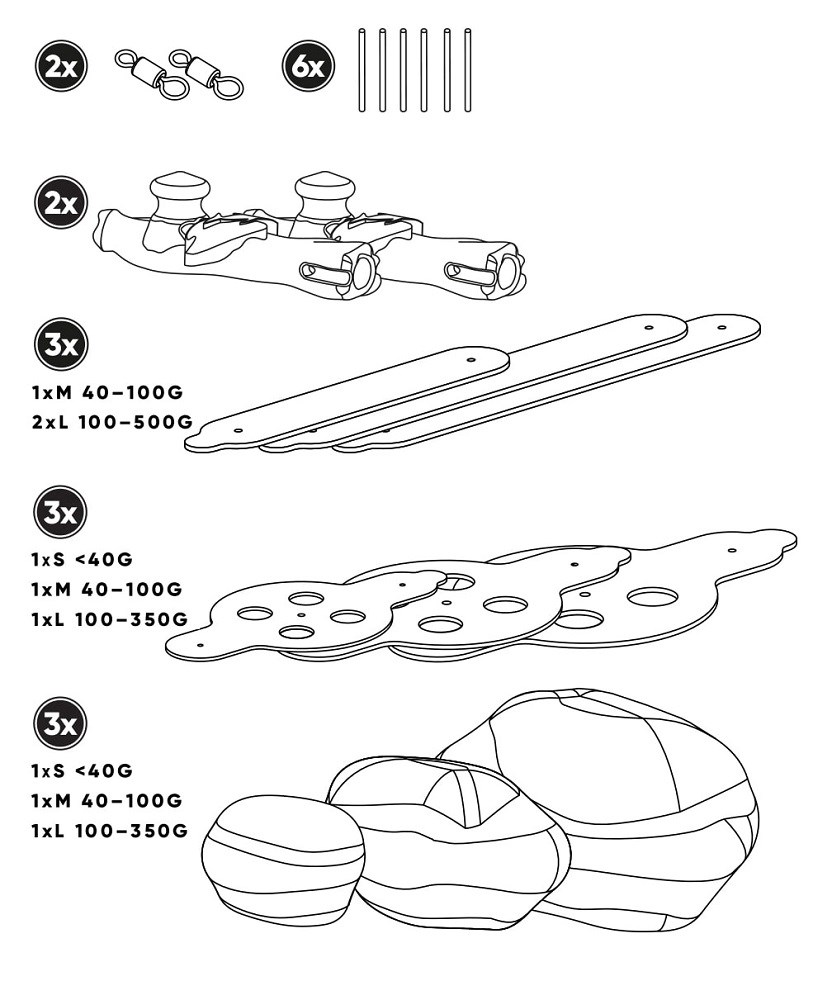 2x

6x

2x

3x

1xM 40–100G
2xL 100–500G

3x

1xS <40G
1xM 40–100G
1xL 100–350G

3x

1xS <40G
1xM 40–100G
1xL 100–350G