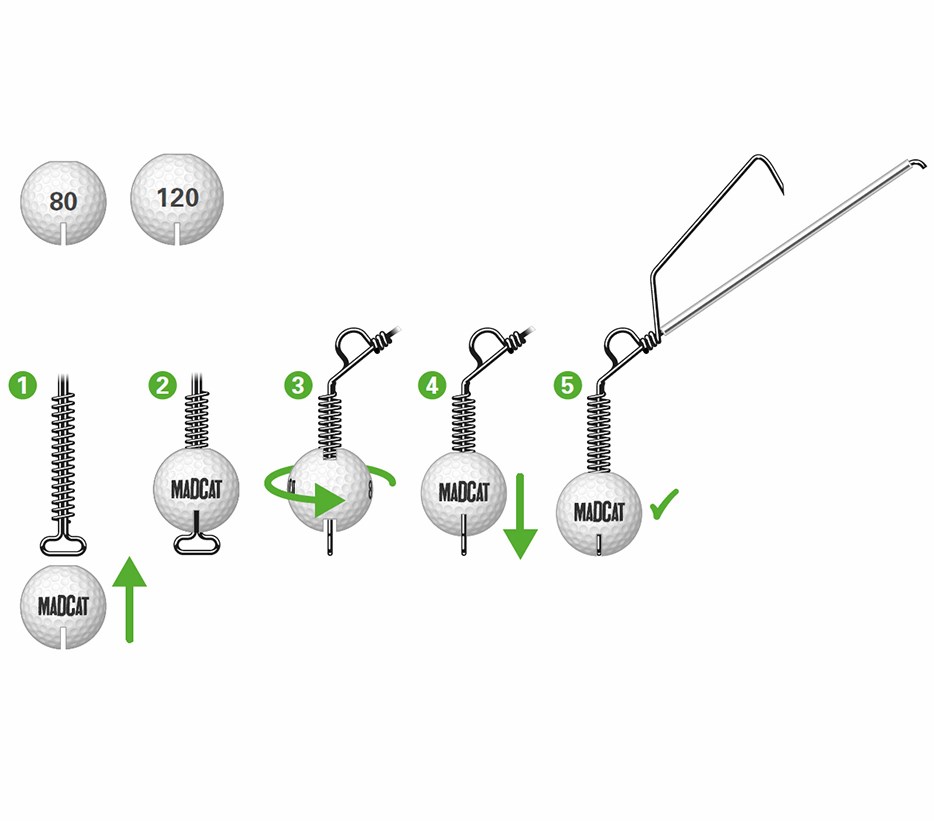 80

120

1

MADCAT

2

MADCAT

3

4

MADCAT

5

MADCAT