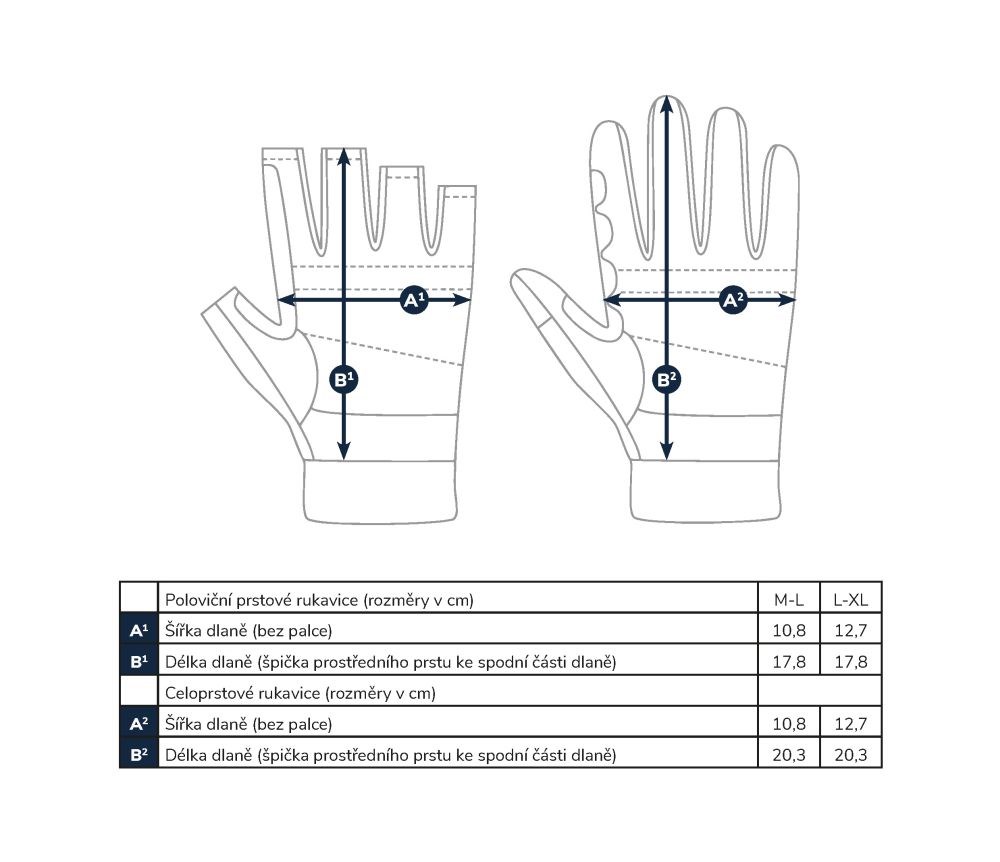 $A^1$

$B^1$

$A^2$

$B^2$

| | Poloviční prstové rukavice (rozměry v cm) | M-L | L-XL |
|---|---|---|---|
| $A^1$ | Šířka dlaně (bez palce) | 10,8 | 12,7 |
| $B^1$ | Délka dlaně (špička prostředního prstu ke spodní části dlaně) | 17,8 | 17,8 |
| | Celoprstové rukavice (rozměry v cm) | | |
| $A^2$ | Šířka dlaně (bez palce) | 10,8 | 12,7 |
| $B^2$ | Délka dlaně (špička prostředního prstu ke spodní části dlaně) | 20,3 | 20,3 |